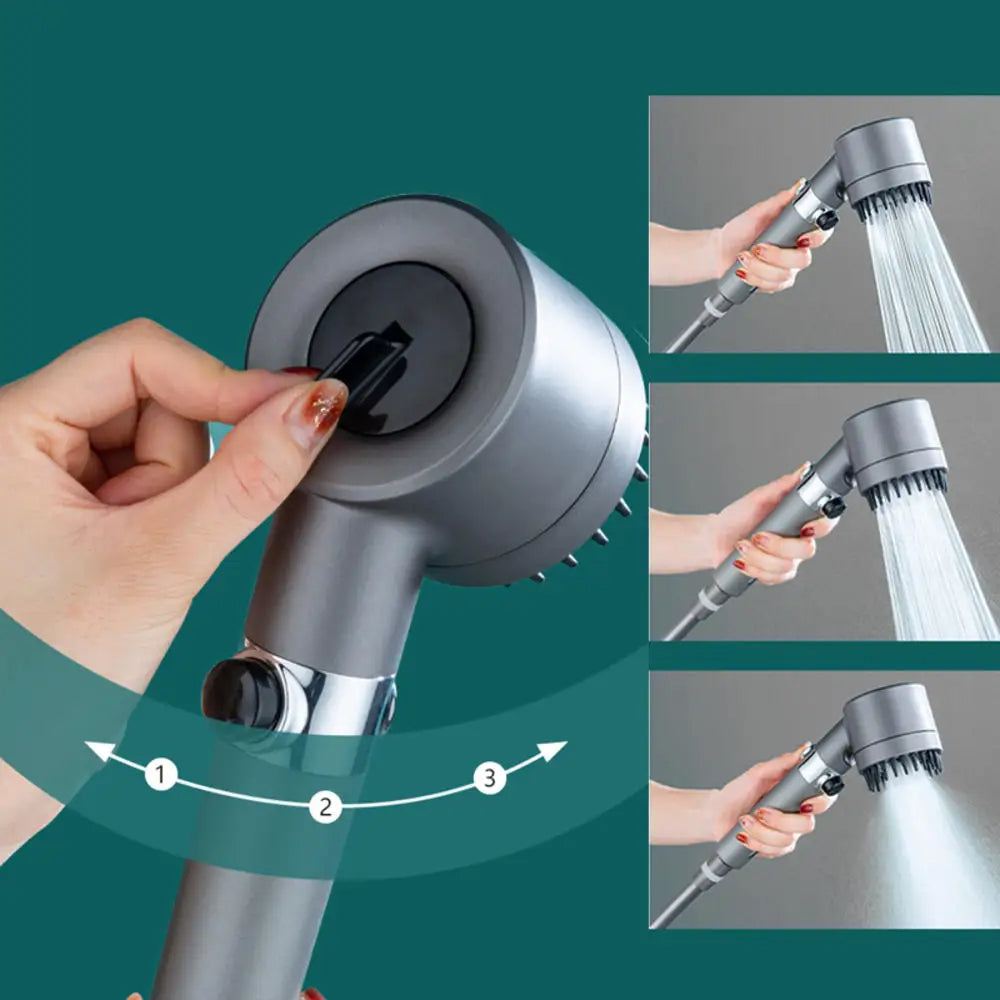 1
2
3